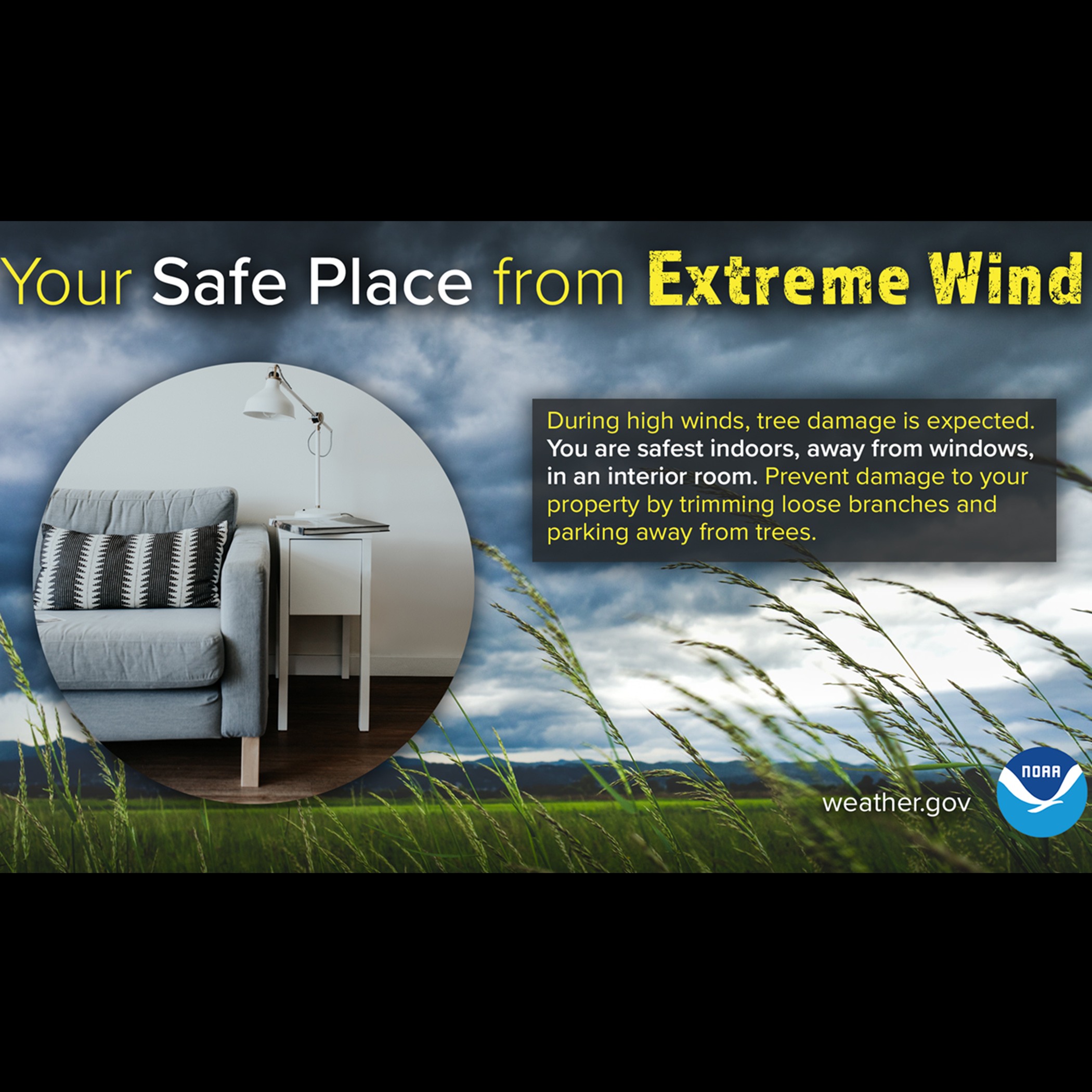 Your Safe Place from Extreme Wind

During high winds, tree damage is expected. You are safest indoors, away from windows, in an interior room. Prevent damage to your property by trimming loose branches and parking away from trees.

weather.gov

NOAA